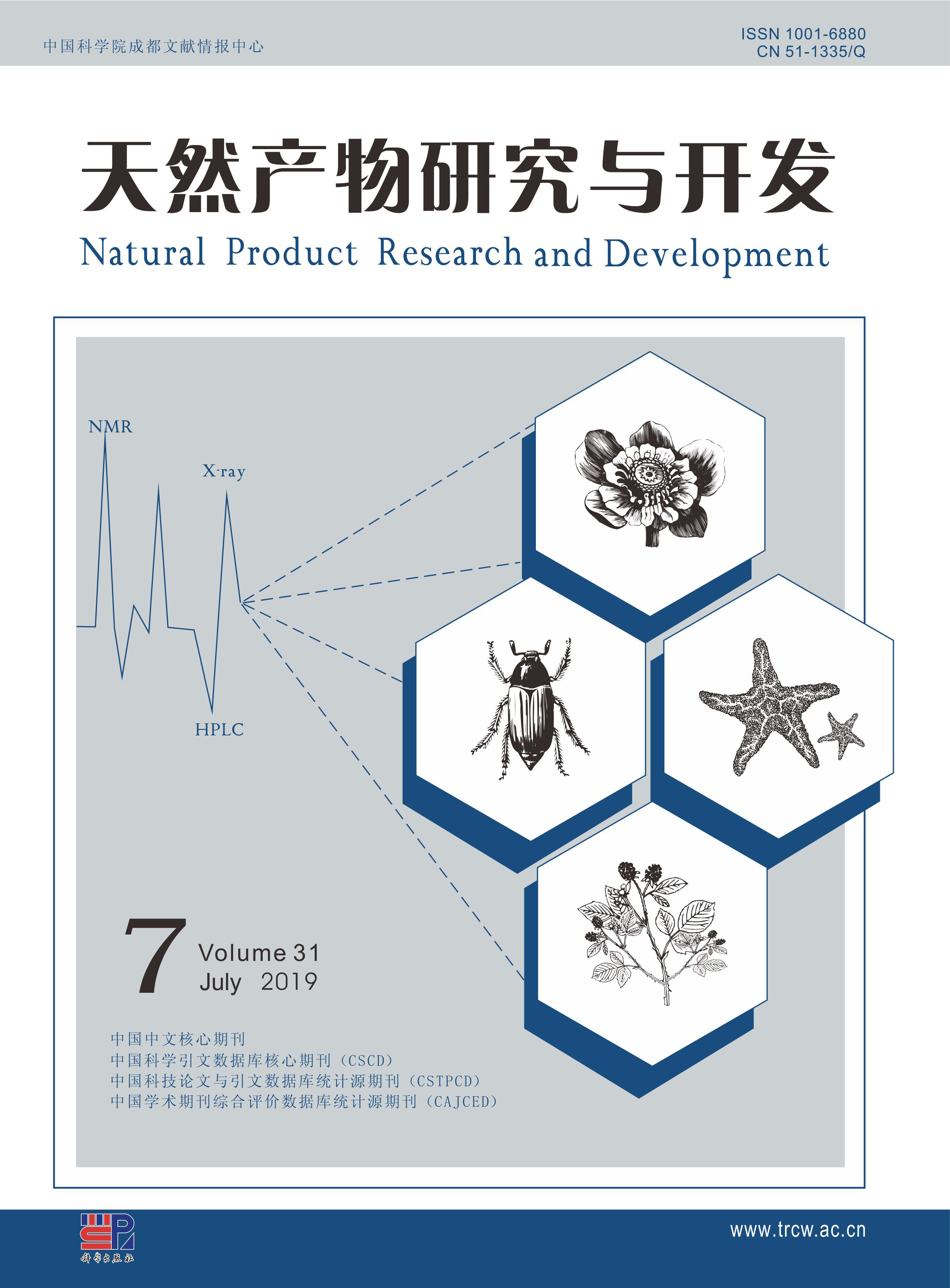 中国科学院成都文献情报中心

ISSN 1001-6880
CN 51-1335/Q

天然产物研究与开发
Natural Product Research and Development

NMR

X-ray

HPLC

7 Volume 31
July 2019

中国中文核心期刊
中国科学引文数据库核心期刊（CSCD）
中国科技论文与引文数据库统计源期刊（CSTPCD）
中国学术期刊综合评价数据库统计源期刊（CAJCED）

科学出版社

www.trcw.ac.cn